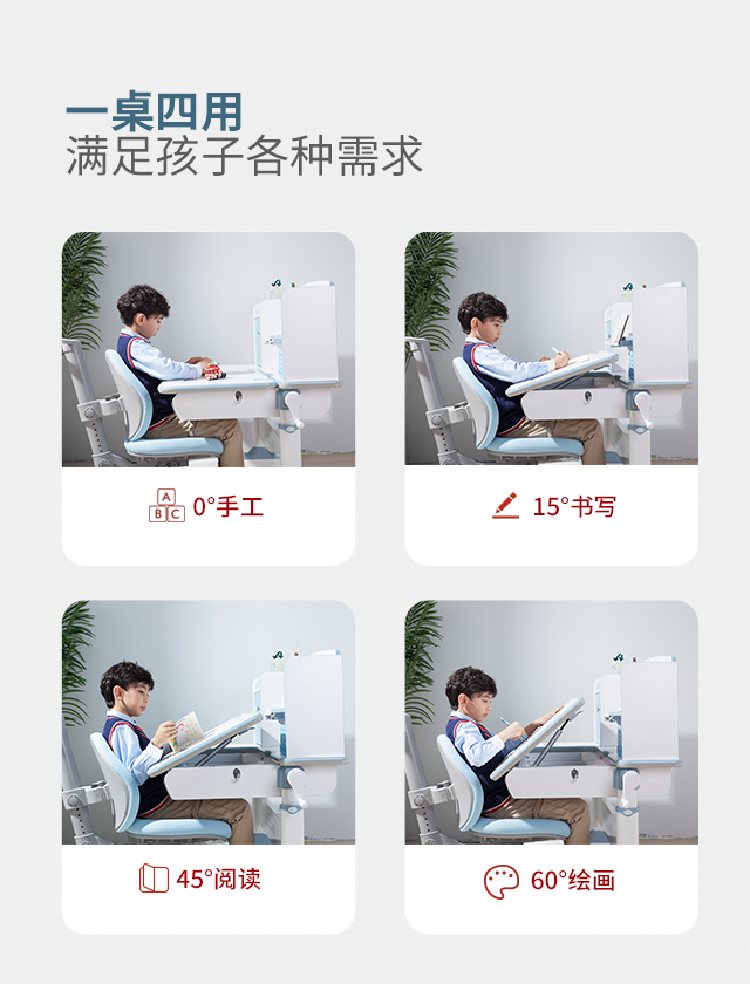 一桌四用
满足孩子各种需求

A B C 0°手工

15°书写

45°阅读

60°绘画