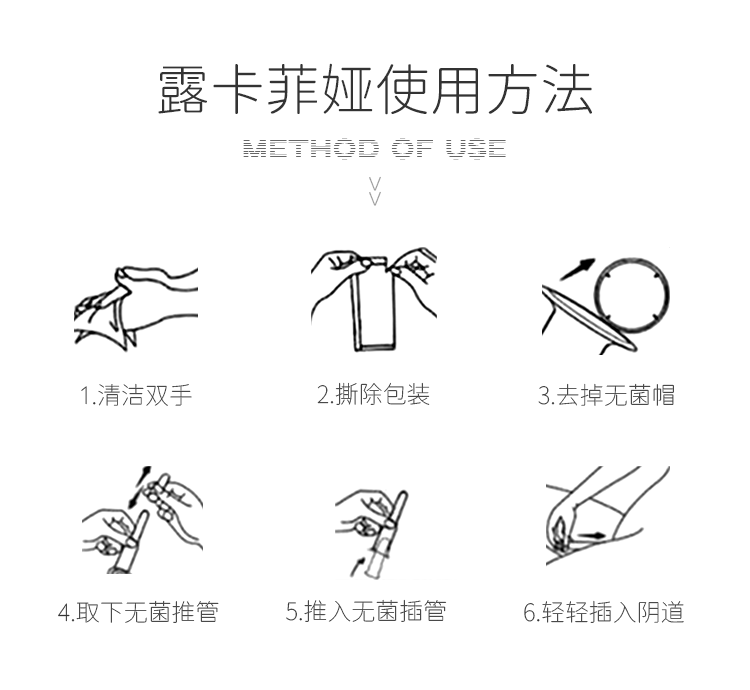 露卡菲娅使用方法

METHOD OF USE

1.清洁双手

2.撕除包装

3.去掉无菌帽

4.取下无菌推管

5.推入无菌插管

6.轻轻插入阴道