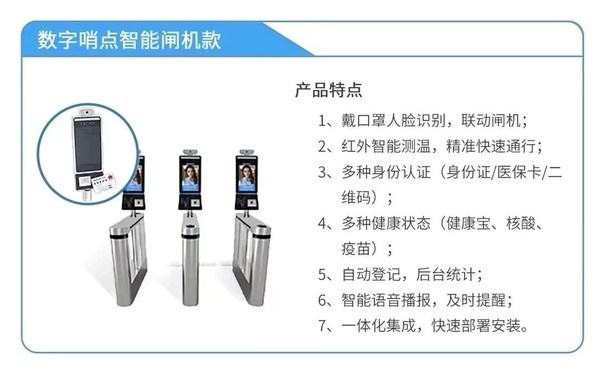 数字哨点智能闸机款

产品特点

1、戴口罩人脸识别，联动闸机；
2、红外智能测温，精准快速通行；
3、多种身份认证（身份证/医保卡/二维码）；
4、多种健康状态（健康宝、核酸、疫苗）；
5、自动登记，后台统计；
6、智能语音播报，及时提醒；
7、一体化集成，快速部署安装。