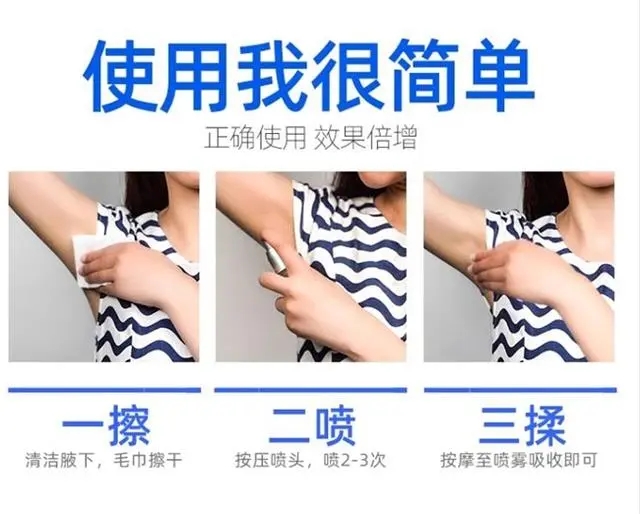 使用我很简单
正确使用 效果倍增

一擦
清洁腋下，毛巾擦干

二喷
按压喷头，喷2-3次

三揉
按摩至喷雾吸收即可