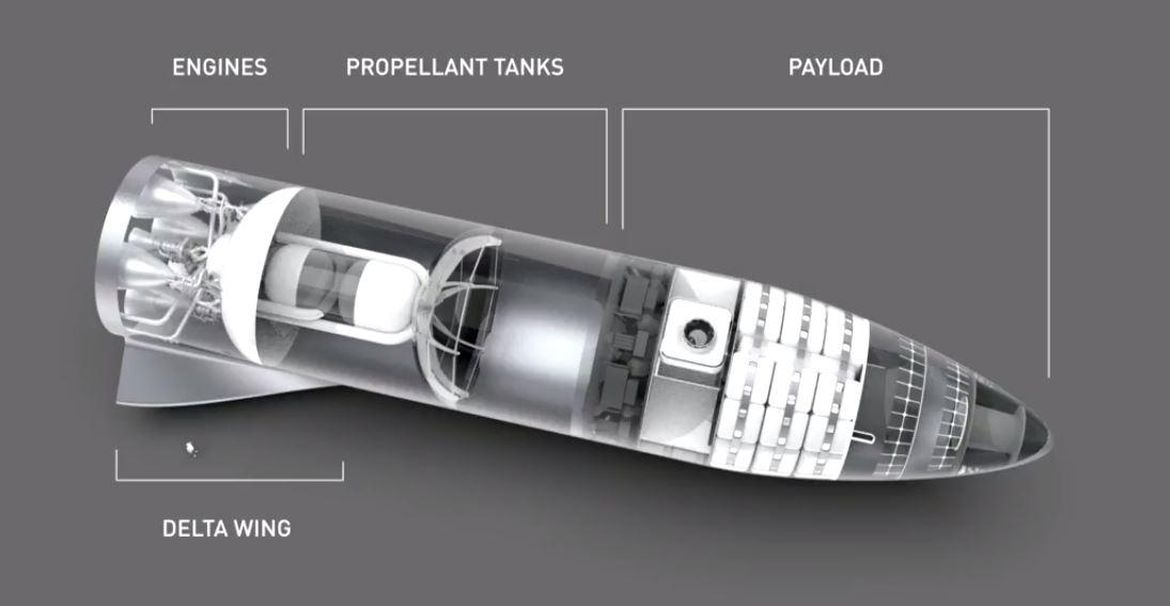 ENGINES

PROPELLANT TANKS

PAYLOAD

DELTA WING