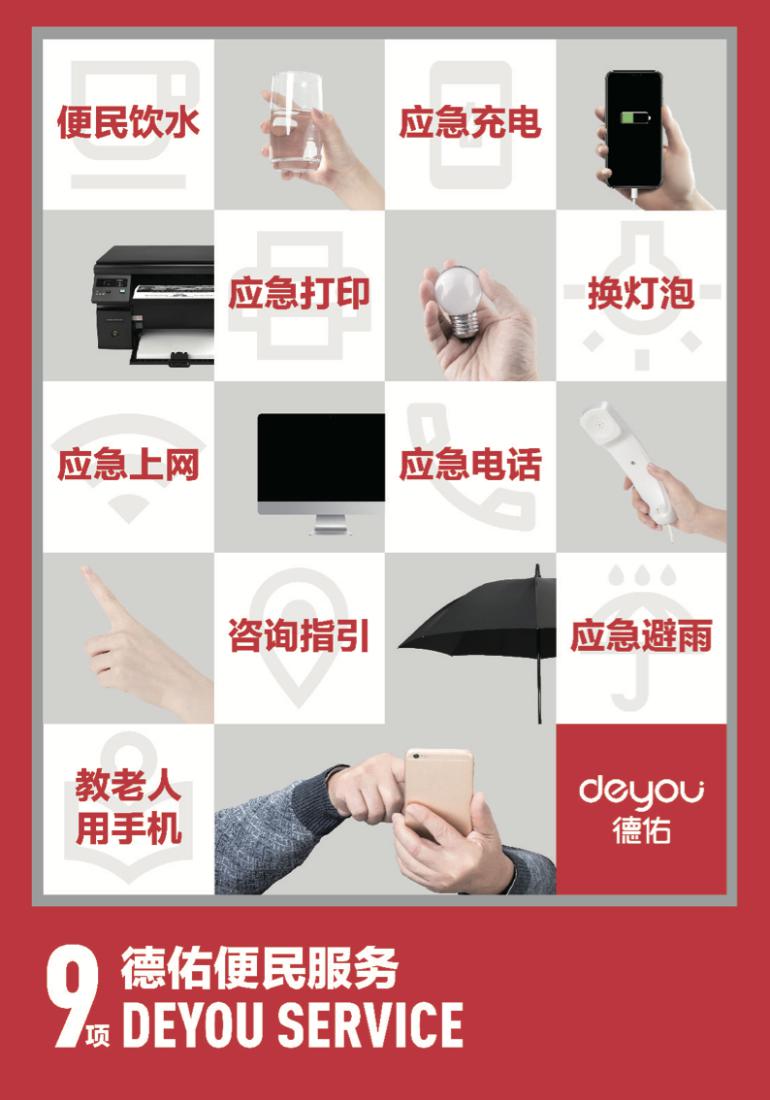 便民饮水

应急充电

应急打印

换灯泡

应急上网

应急电话

咨询指引

应急避雨

教老人用手机

deyou
德佑

9项 德佑便民服务
DEYOU SERVICE