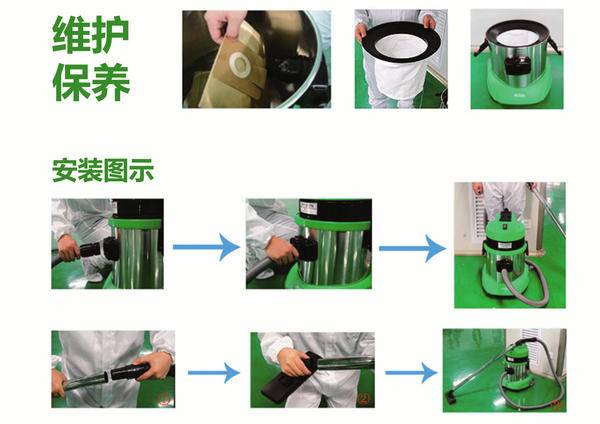 维护
保养

安装图示